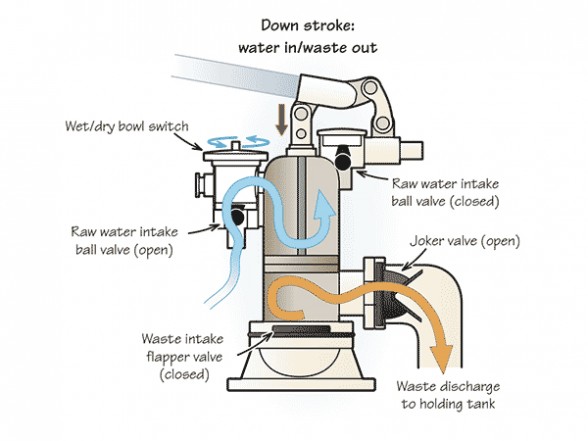 Down stroke:
water in/waste out

Wet/dry bowl switch

Raw water intake ball valve (closed)

Raw water intake ball valve (open)

Joker valve (open)

Waste intake flapper valve (closed)

Waste discharge to holding tank